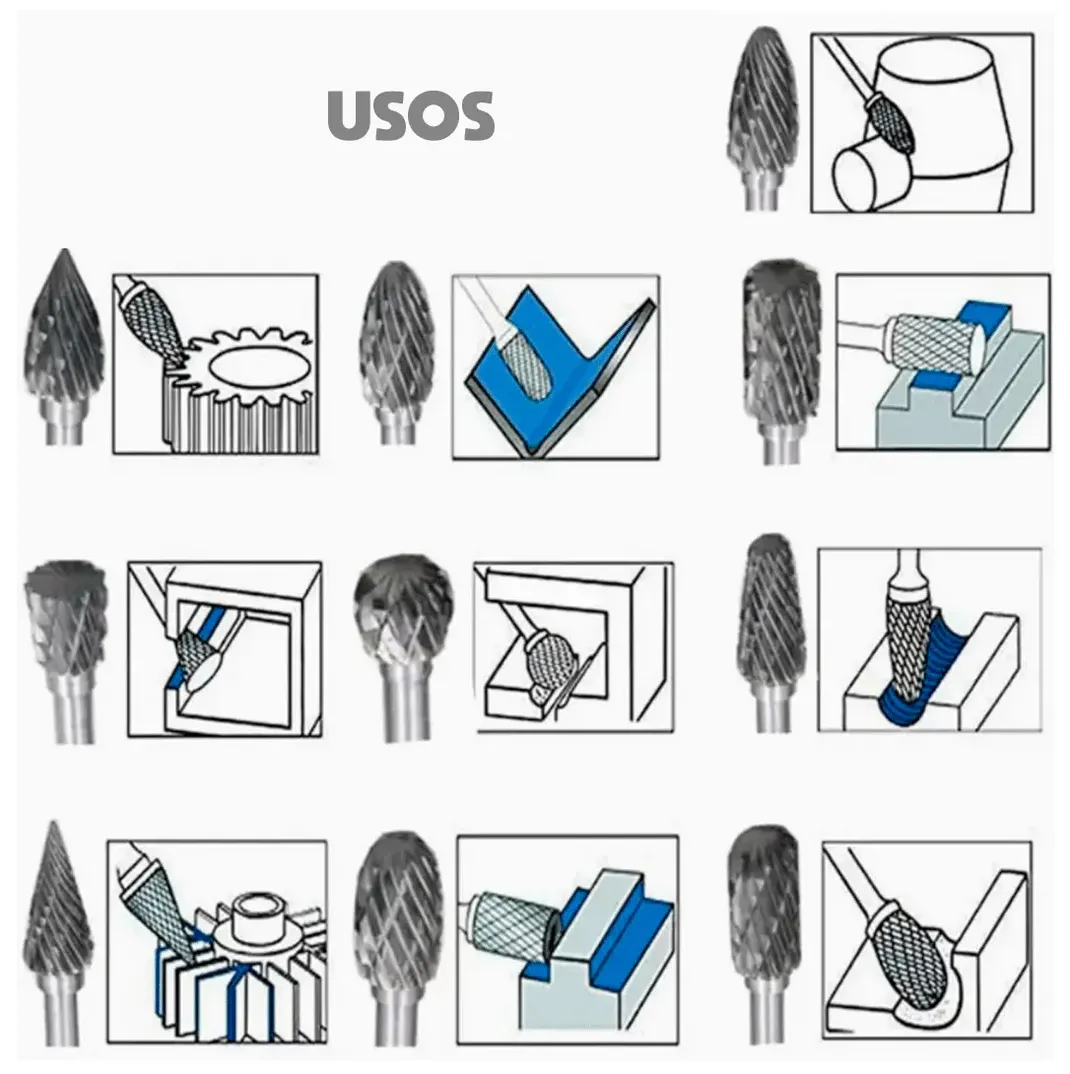 USOS