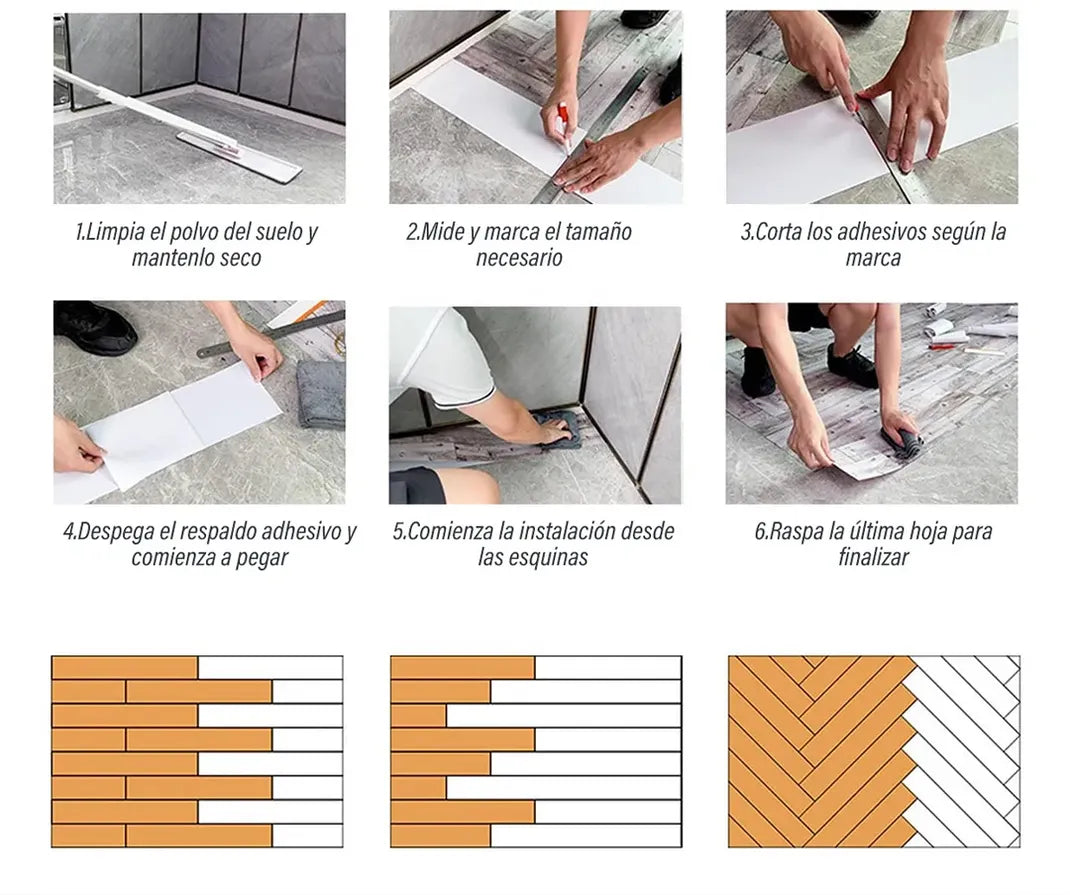 1.Limpia el polvo del suelo y mantenlo seco

2.Mide y marca el tamaño necesario

3.Corta los adhesivos según la marca

4.Despega el respaldo adhesivo y comienza a pegar

5.Comienza la instalación desde las esquinas

6.Raspa la última hoja para finalizar