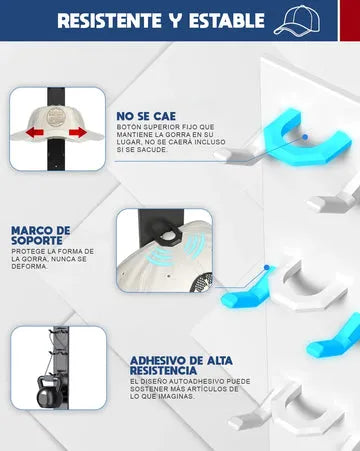 RESISTENTE Y ESTABLE

NO SE CAE
BOTÓN SUPERIOR FIJO QUE MANTIENE LA GORRA EN SU LUGAR, NO SE CAERÁ INCLUSO SI SE SACUDE.

MARCO DE SOPORTE
PROTEGE LA FORMA DE LA GORRA, NUNCA SE DEFORMA.

ADHESIVO DE ALTA RESISTENCIA
EL DISEÑO AUTOADHESIVO PUEDE SOSTENER MÁS ARTÍCULOS DE LO QUE IMAGINAS.