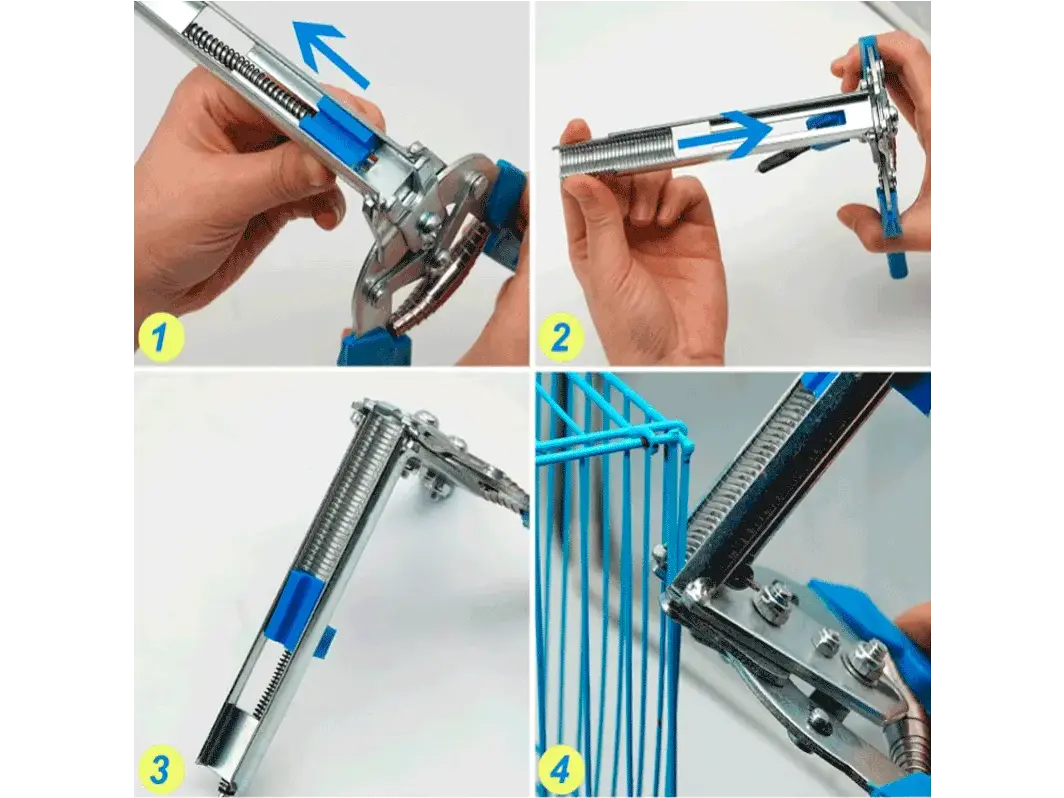 1

2

3

4